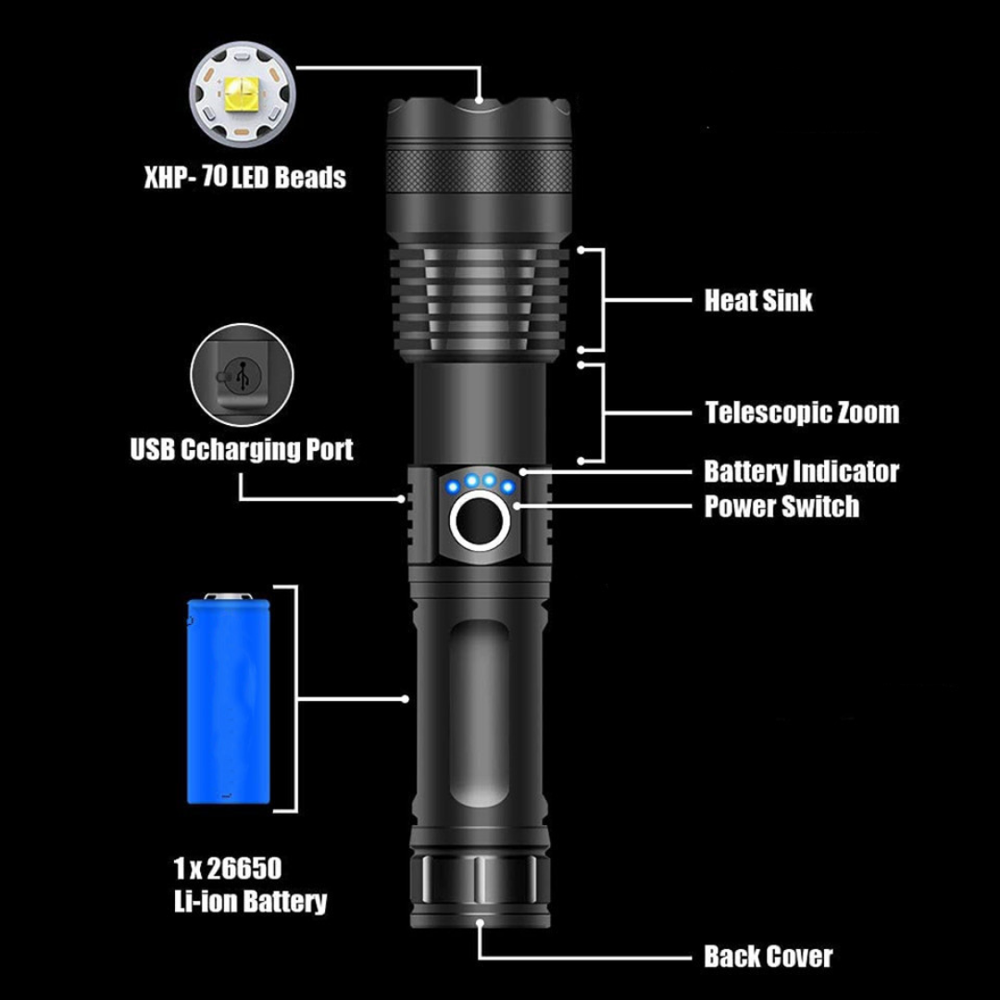 XHP- 70 LED Beads

Heat Sink

USB Ccharging Port

Telescopic Zoom

Battery Indicator

Power Switch

1 x 26650
Li-ion Battery

Back Cover