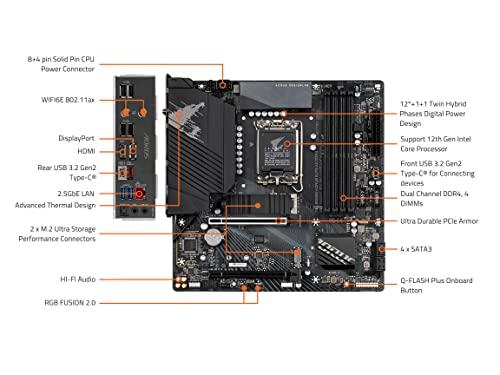 8+4 pin Solid Pin CPU Power Connector

WIFI6E 802.11ax

DisplayPort

HDMI

Rear USB 3.2 Gen2 Type-C®

2.5GbE LAN

Advanced Thermal Design

2 x M.2 Ultra Storage Performance Connectors

HI-FI Audio

RGB FUSION 2.0

12*+1+1 Twin Hybrid Phases Digital Power Design

Support 12th Gen Intel Core Processor

Front USB 3.2 Gen2 Type-C® for Connecting devices

Dual Channel DDR4, 4 DIMMs

Ultra Durable PCIe Armor

4 x SATA3

Q-FLASH Plus Onboard Button