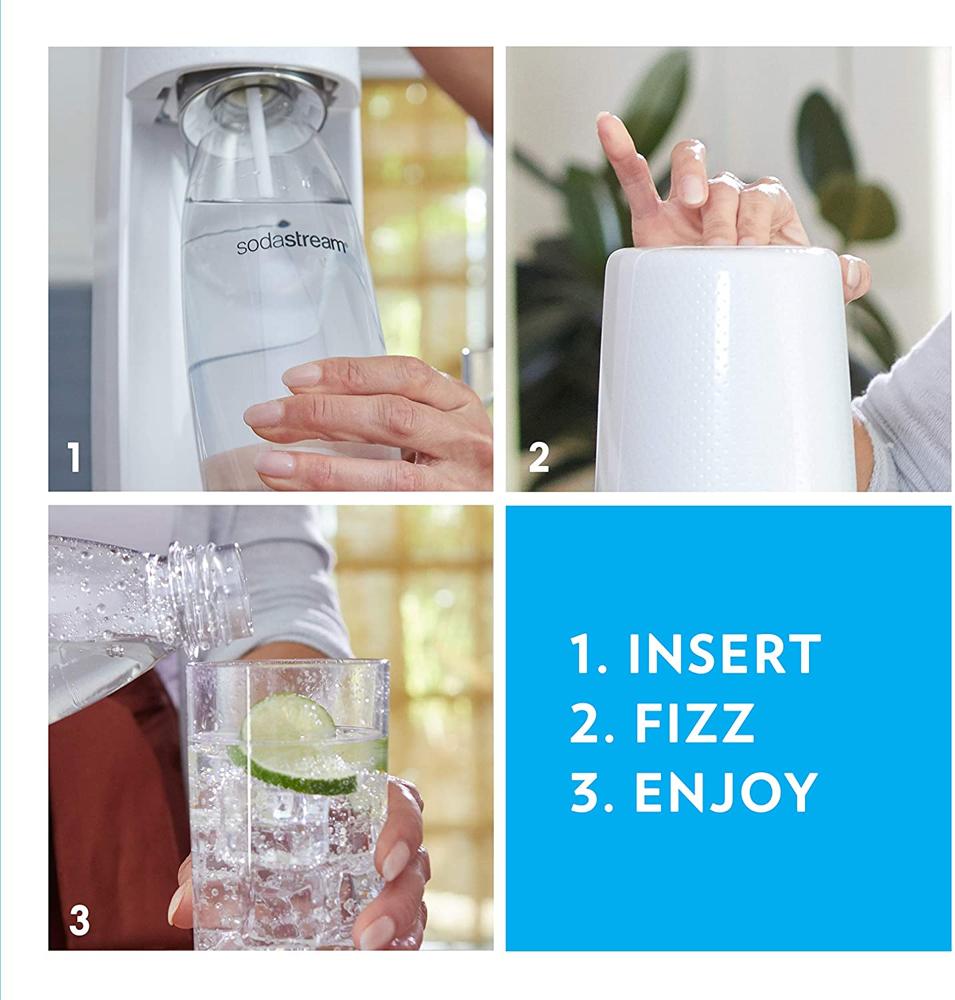 sodastream

1

2

3

1. INSERT
2. FIZZ
3. ENJOY