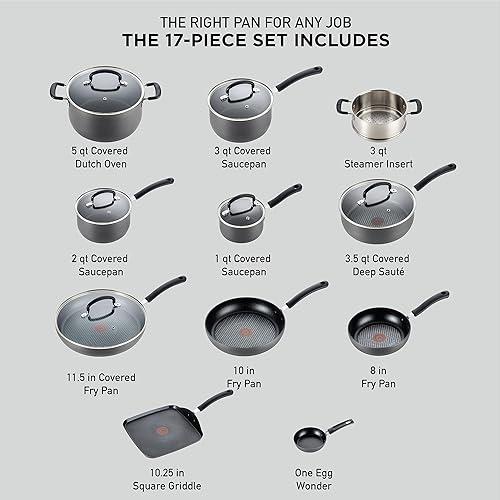 THE RIGHT PAN FOR ANY JOB
THE 17-PIECE SET INCLUDES

5 qt Covered Dutch Oven

3 qt Covered Saucepan

3 qt Steamer Insert

2 qt Covered Saucepan

1 qt Covered Saucepan

3.5 qt Covered Deep Sauté

11.5 in Covered Fry Pan

10 in Fry Pan

8 in Fry Pan

10.25 in Square Griddle

One Egg Wonder