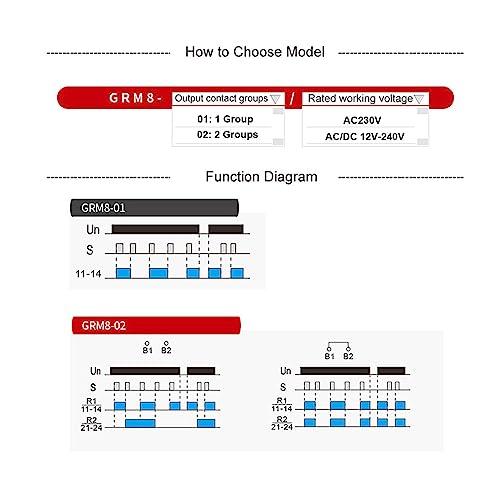 How to Choose Model

GRM8- Output contact groups / Rated working voltage

01: 1 Group
02: 2 Groups

AC230V
AC/DC 12V-240V

Function Diagram

GRM8-01

Un
S
11-14

GRM8-02

B1 B2

Un
S
R1 11-14
R2 21-24

B1 B2

Un
S
R1 11-14
R2 21-24