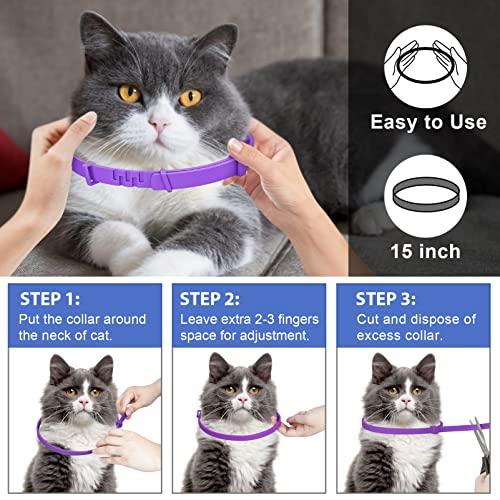 Easy to Use

15 inch

STEP 1:
Put the collar around the neck of cat.

STEP 2:
Leave extra 2-3 fingers space for adjustment.

STEP 3:
Cut and dispose of excess collar.