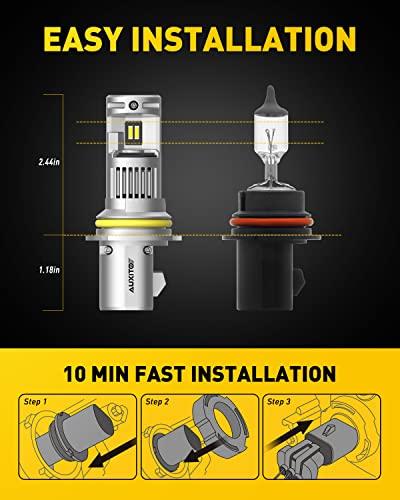 EASY INSTALLATION

2.44in

1.18in

AUXITO

10 MIN FAST INSTALLATION

Step 1

Step 2

Step 3