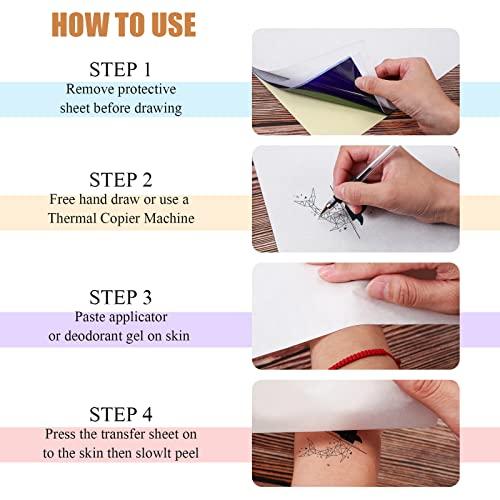 HOW TO USE

STEP 1
Remove protective sheet before drawing

STEP 2
Free hand draw or use a Thermal Copier Machine

STEP 3
Paste applicator or deodorant gel on skin

STEP 4
Press the transfer sheet on to the skin then slowlt peel