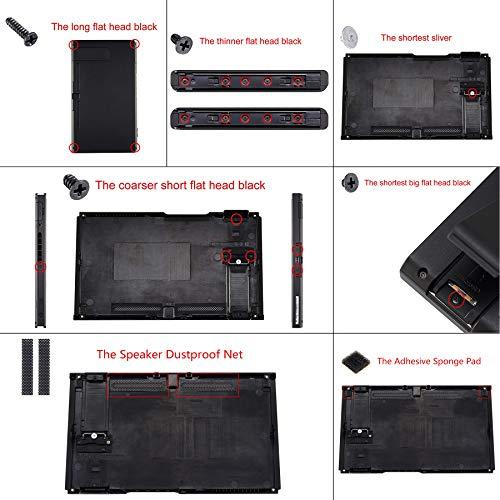 The long flat head black

The thinner flat head black

The shortest sliver

The coarser short flat head black

The shortest big flat head black

The Speaker Dustproof Net

The Adhesive Sponge Pad