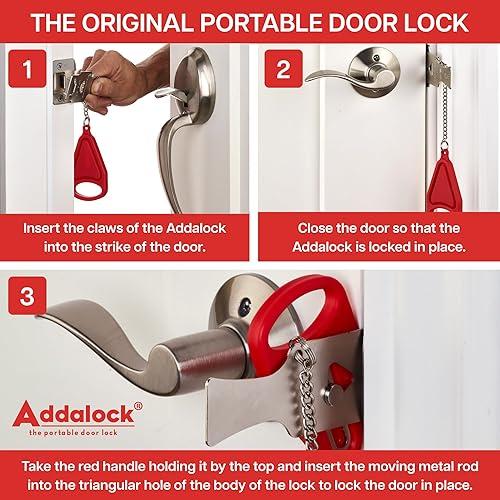 THE ORIGINAL PORTABLE DOOR LOCK

1

Insert the claws of the Addalock into the strike of the door.

2

Close the door so that the Addalock is locked in place.

3

Addalock®
the portable door lock

Take the red handle holding it by the top and insert the moving metal rod into the triangular hole of the body of the lock to lock the door in place.