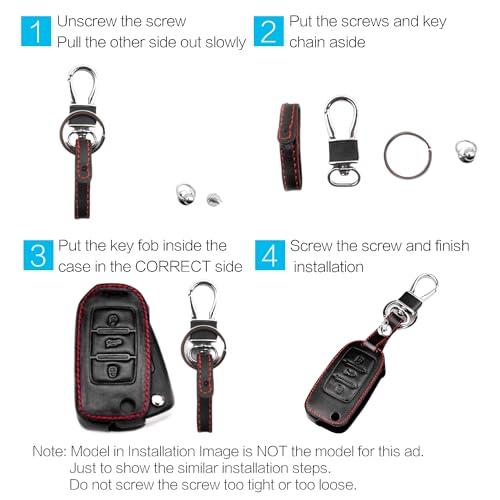 1 Unscrew the screw
Pull the other side out slowly

2 Put the screws and key chain aside

3 Put the key fob inside the case in the CORRECT side

4 Screw the screw and finish installation

Note: Model in Installation Image is NOT the model for this ad.
Just to show the similar installation steps.
Do not screw the screw too tight or too loose.