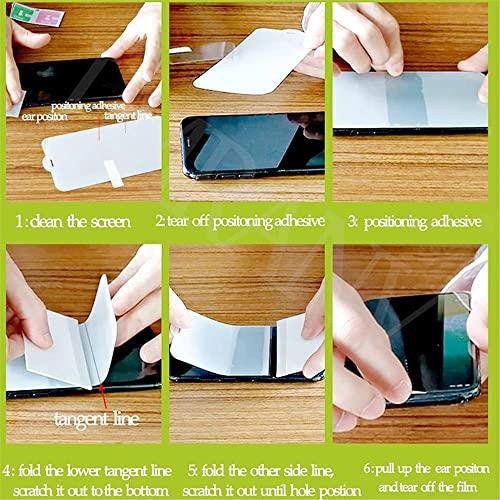 positoning adhesive
ear positon
tangent line

1: clean the screen

2: tear off positoning adhesive

3: positioning adhesive

tangent line

4: fold the lower tangent line scratch it out to the bottom

5: fold the other side line, scratch it out until hole postion

6: pull up the ear positon and tear off the film