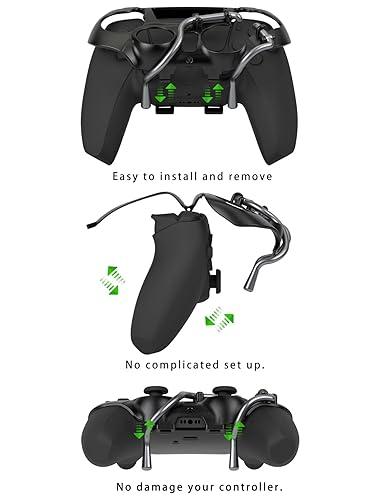 Easy to install and remove

No complicated set up.

No damage your controller.