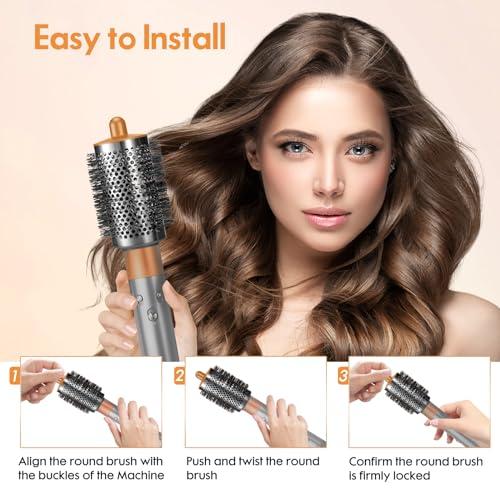 Easy to Install

1

Align the round brush with the buckles of the Machine

2

Push and twist the round brush

3

Confirm the round brush is firmly locked